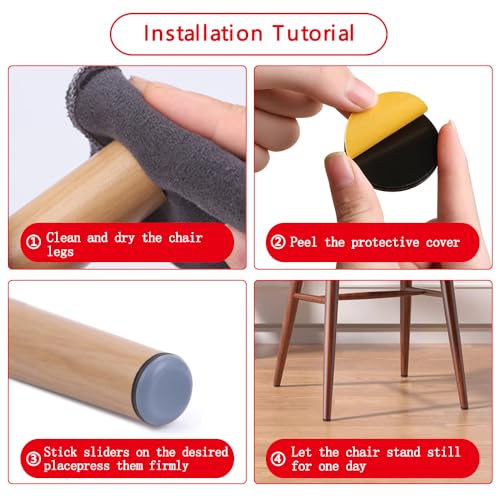 Installation Tutorial

① Clean and dry the chair legs

② Peel the protective cover

③ Stick sliders on the desired placepress them firmly

④ Let the chair stand still for one day