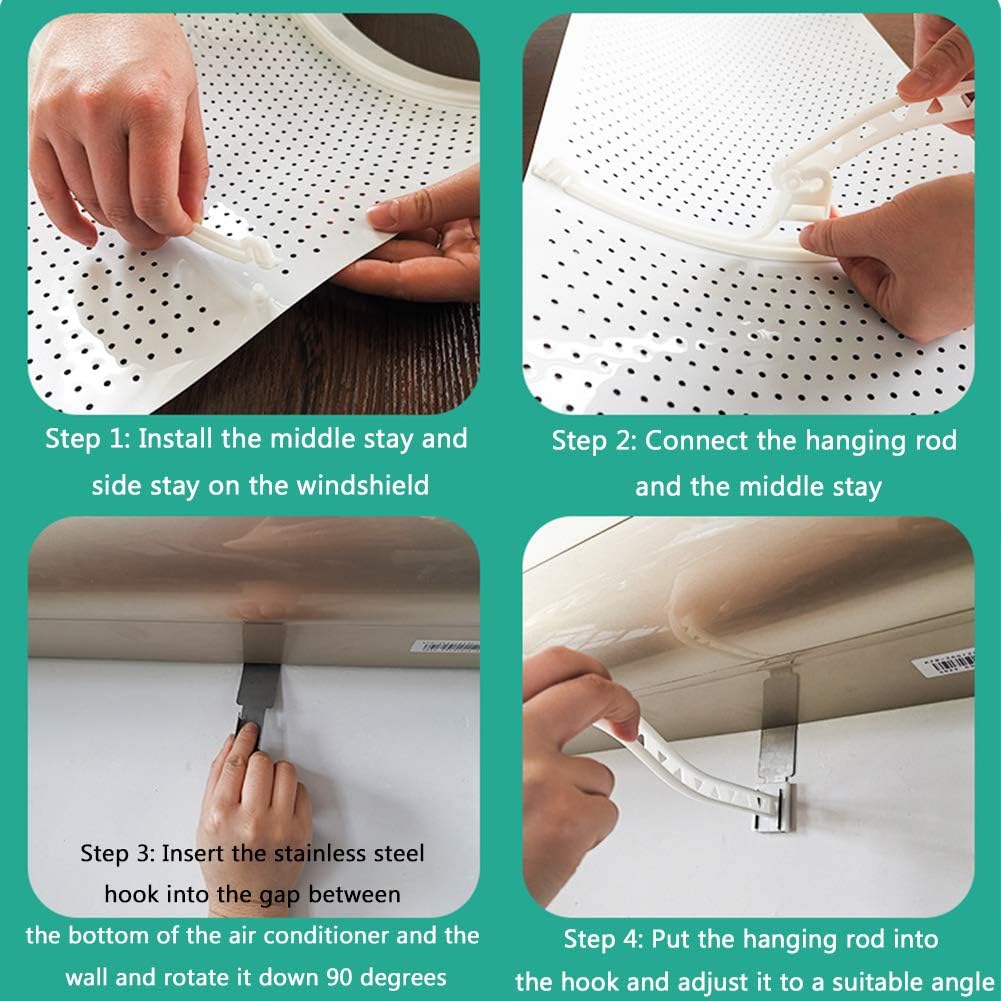 Step 1: Install the middle stay and side stay on the windshield

Step 2: Connect the hanging rod and the middle stay

Step 3: Insert the stainless steel hook into the gap between the bottom of the air conditioner and the wall and rotate it down 90 degrees

Step 4: Put the hanging rod into the hook and adjust it to a suitable angle