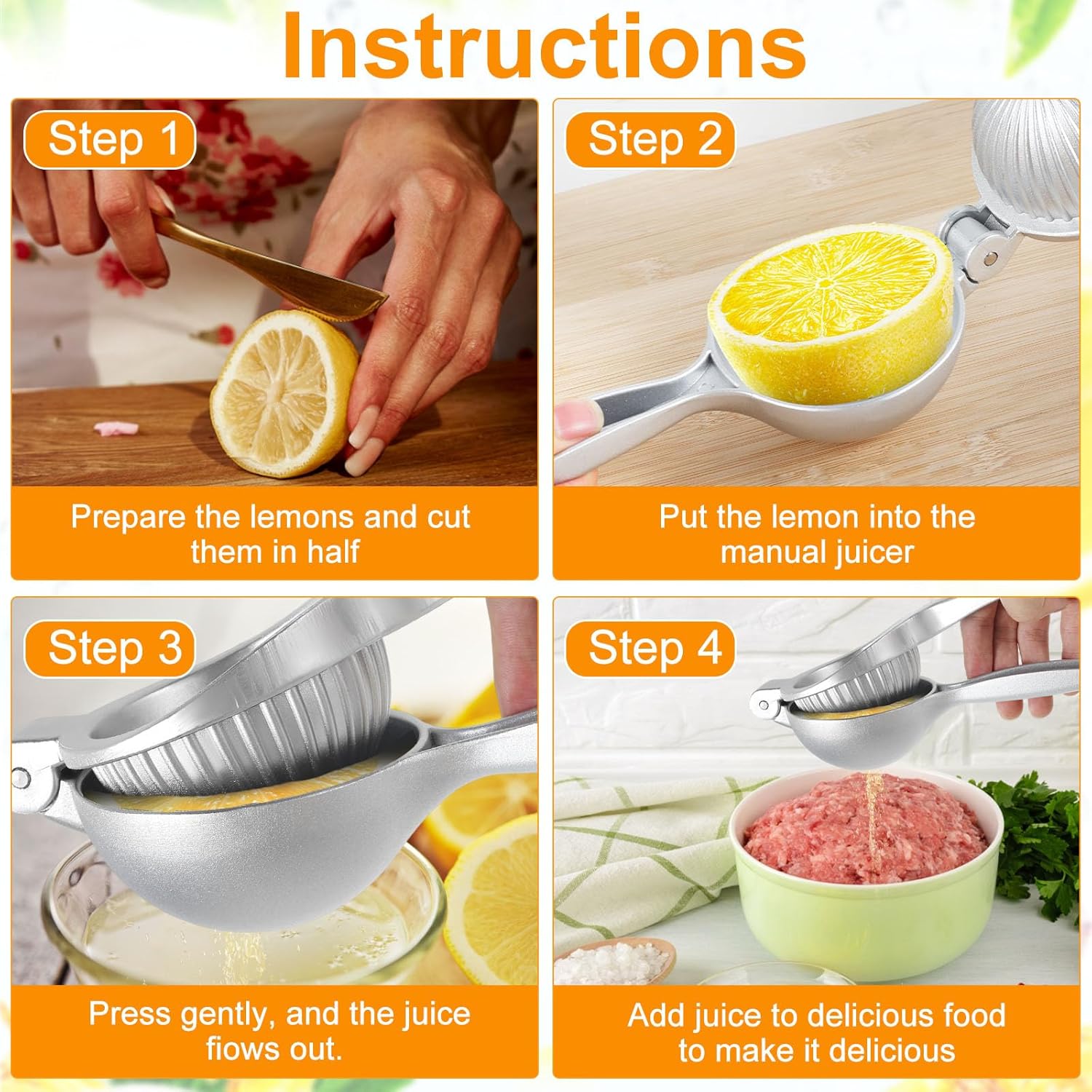 Instructions

Step 1

Prepare the lemons and cut them in half

Step 2

Put the lemon into the manual juicer

Step 3

Press gently, and the juice flows out.

Step 4

Add juice to delicious food to make it delicious