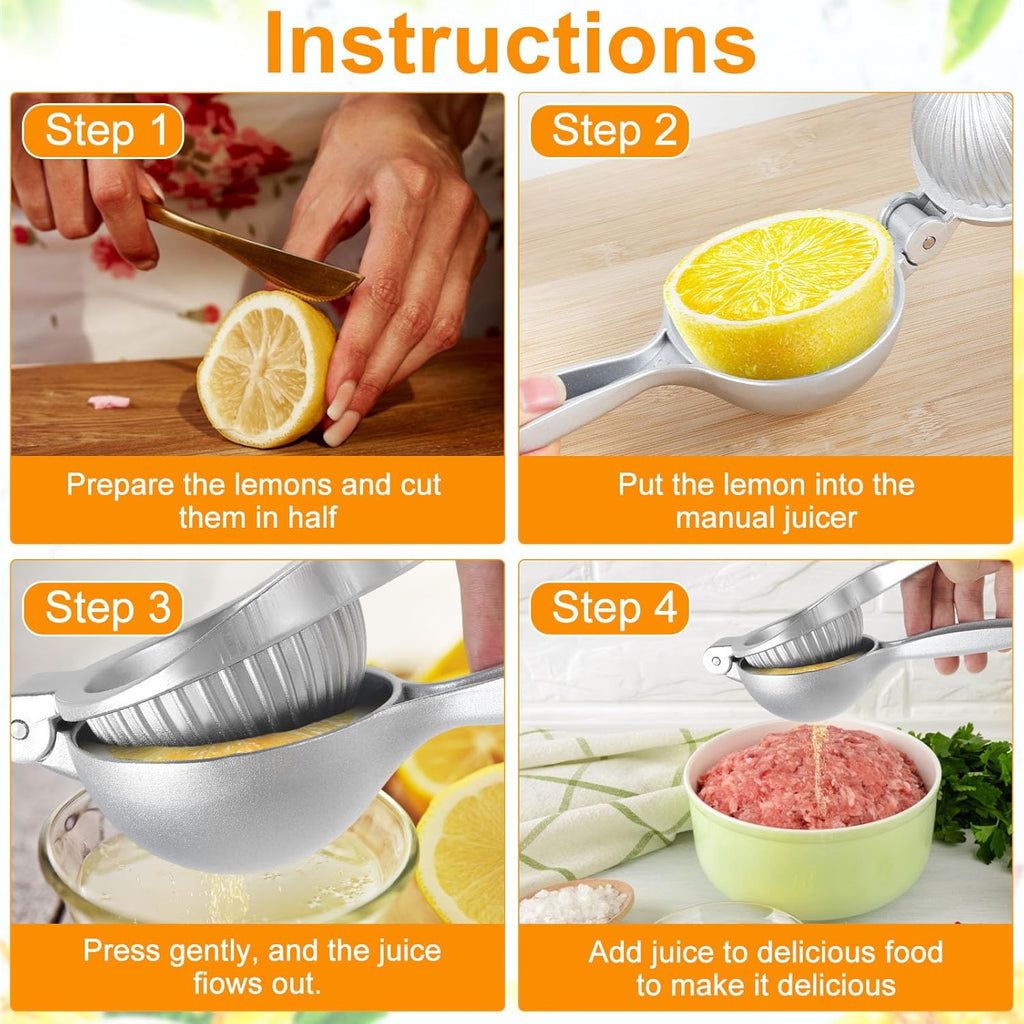 Instructions

Step 1

Prepare the lemons and cut them in half

Step 2

Put the lemon into the manual juicer

Step 3

Press gently, and the juice flows out.

Step 4

Add juice to delicious food to make it delicious